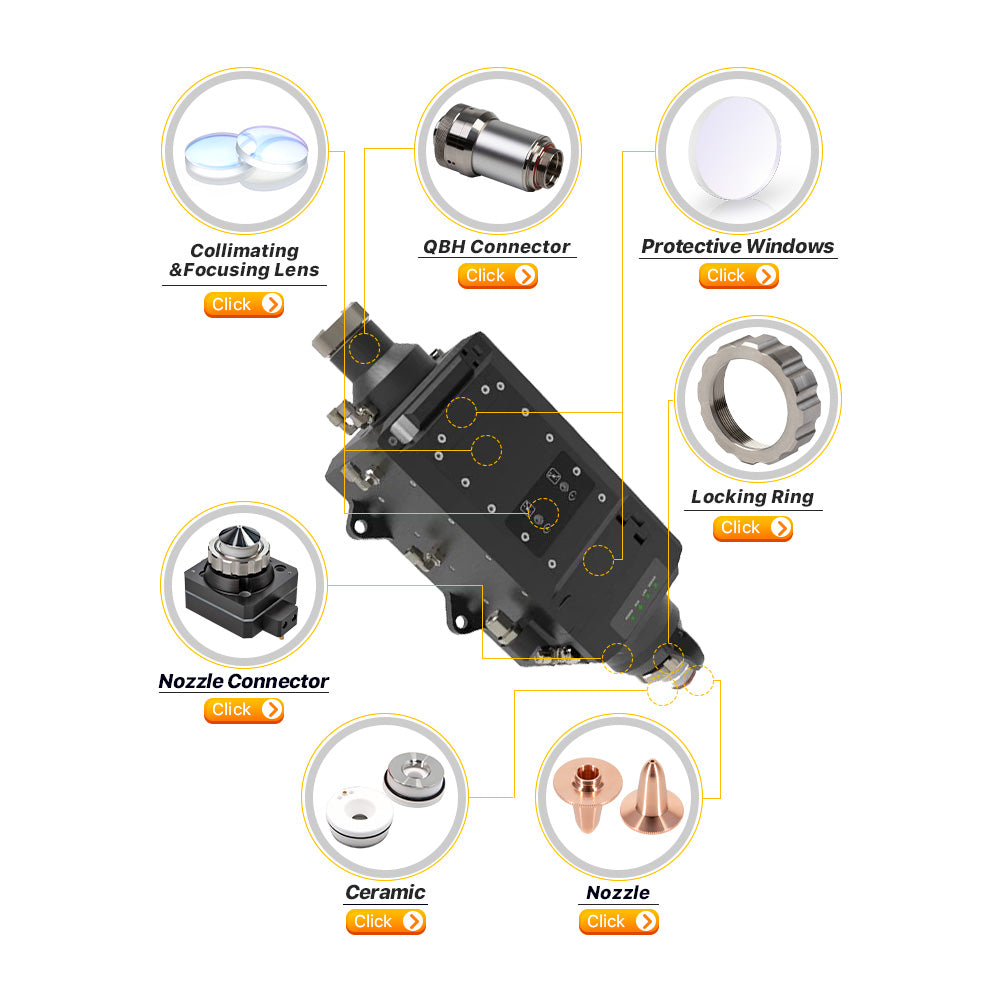 Collimating &Focusing Lens
Click

QBH Connector
Click

Protective Windows
Click

Locking Ring
Click

Nozzle Connector
Click

Ceramic
Click

Nozzle
Click